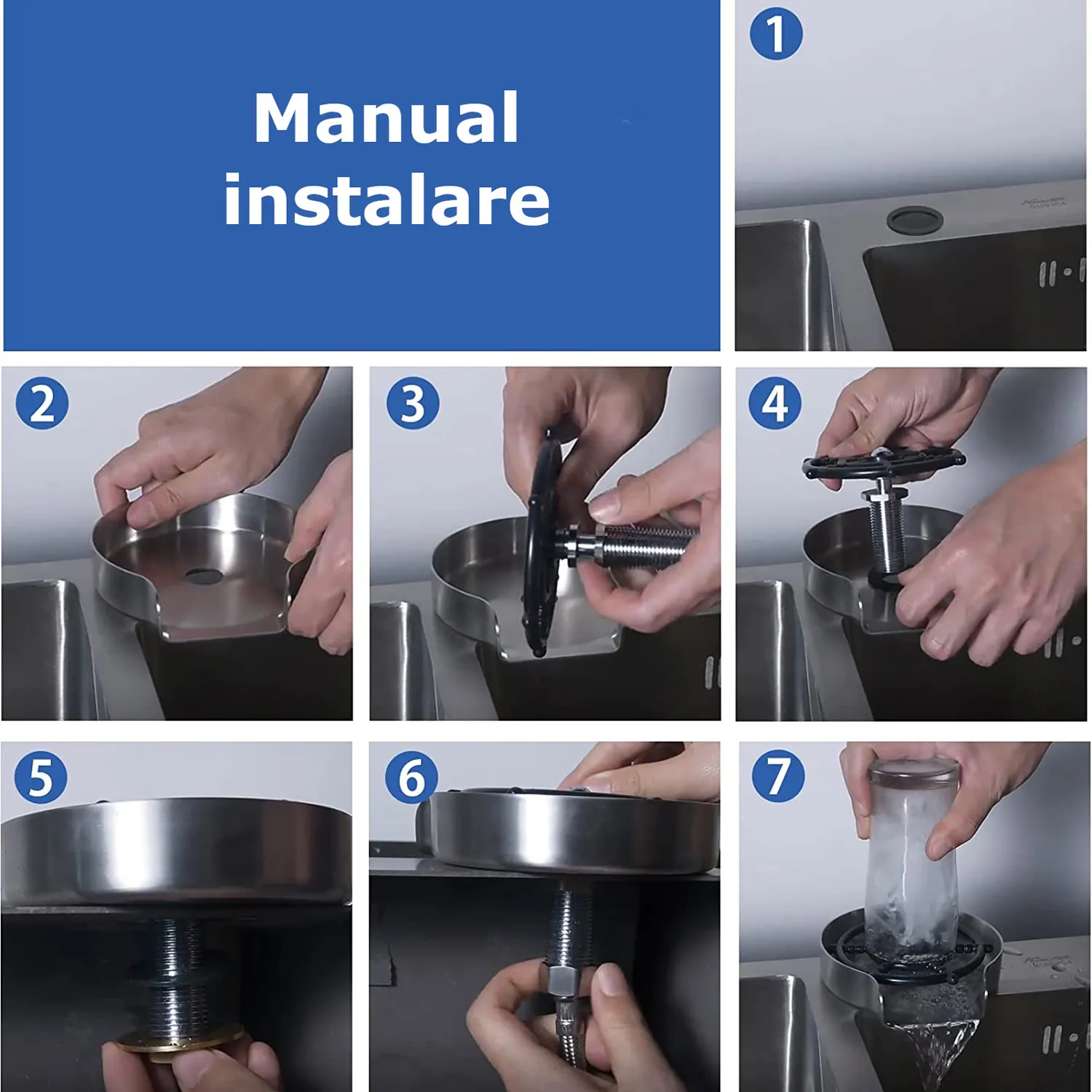 Manual instalare

1

2

3

4

5

6

7